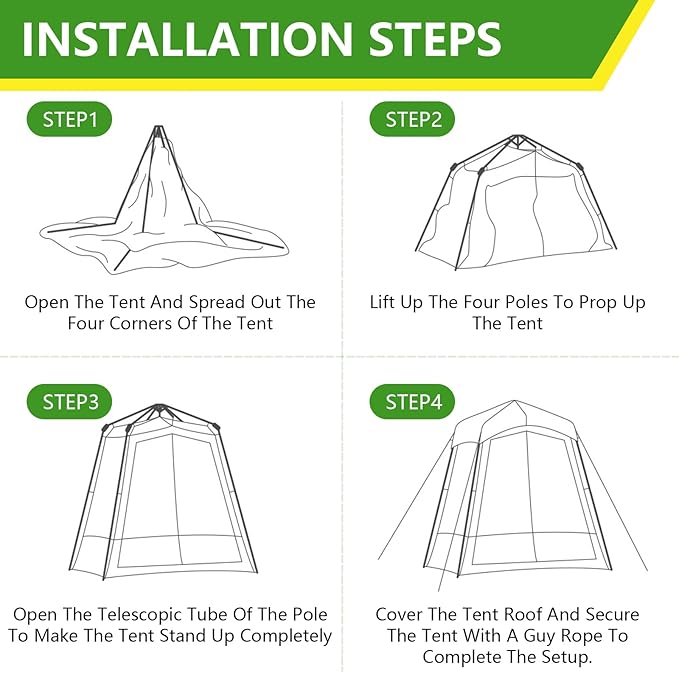 INSTALLATION STEPS

STEP1

Open The Tent And Spread Out The Four Corners Of The Tent

STEP2

Lift Up The Four Poles To Prop Up The Tent

STEP3

Open The Telescopic Tube Of The Pole To Make The Tent Stand Up Completely

STEP4

Cover The Tent Roof And Secure The Tent With A Guy Rope To Complete The Setup.