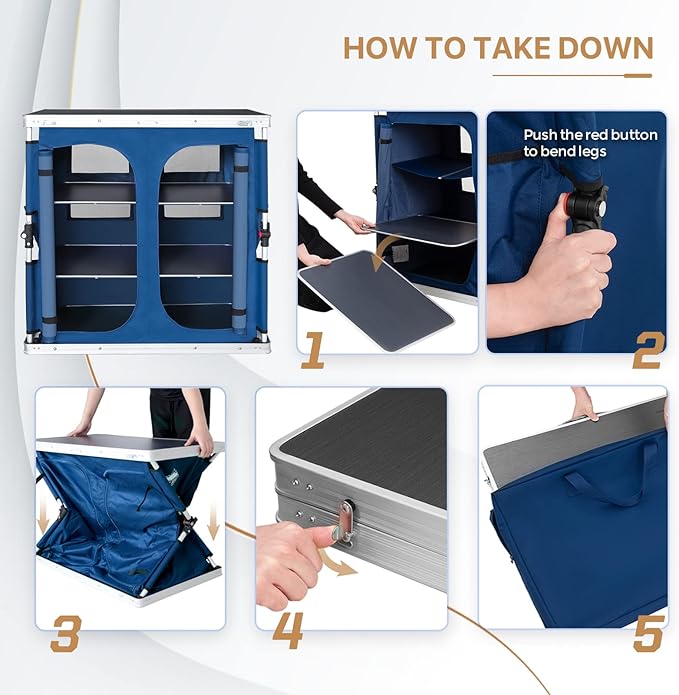 HOW TO TAKE DOWN

1

Push the red button to bend legs

2

3

4

5