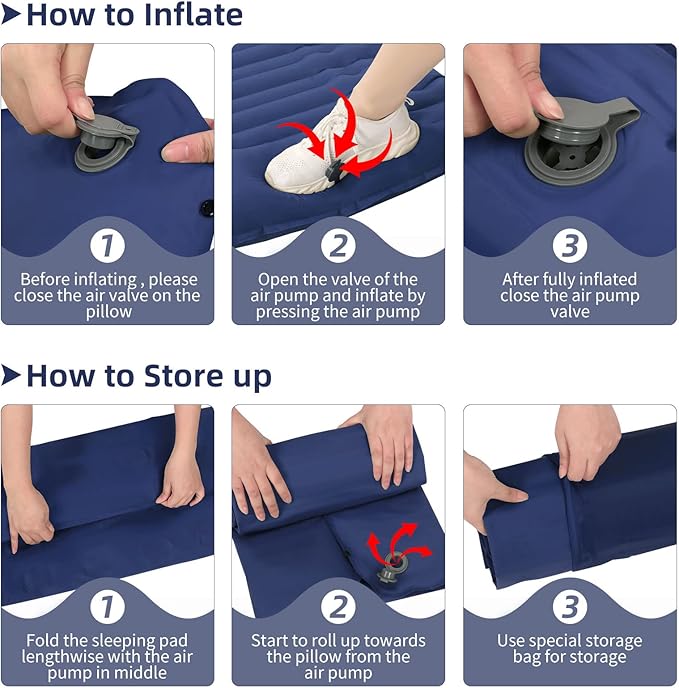 How to Inflate

1
Before inflating , please close the air valve on the pillow

2
Open the valve of the air pump and inflate by pressing the air pump

3
After fully inflated close the air pump valve

How to Store up

1
Fold the sleeping pad lengthwise with the air pump in middle

2
Start to roll up towards the pillow from the air pump

3
Use special storage bag for storage