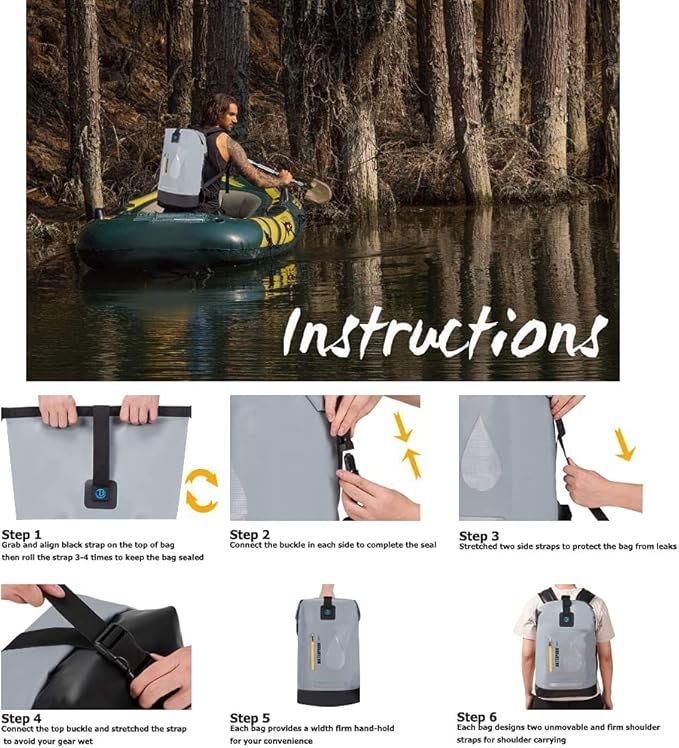 Instructions

Step 1
Grab and align black strap on the top of bag then roll the strap 3-4 times to keep the bag sealed

Step 2
Connect the buckle in each side to complete the seal

Step 3
Stretched two side straps to protect the bag from leaks

Step 4
Connect the top buckle and stretched the strap to avoid your gear wet

Step 5
Each bag provides a width firm hand-hold for your convenience

Step 6
Each bag designs two unmovable and firm shoulder straps for shoulder carrying