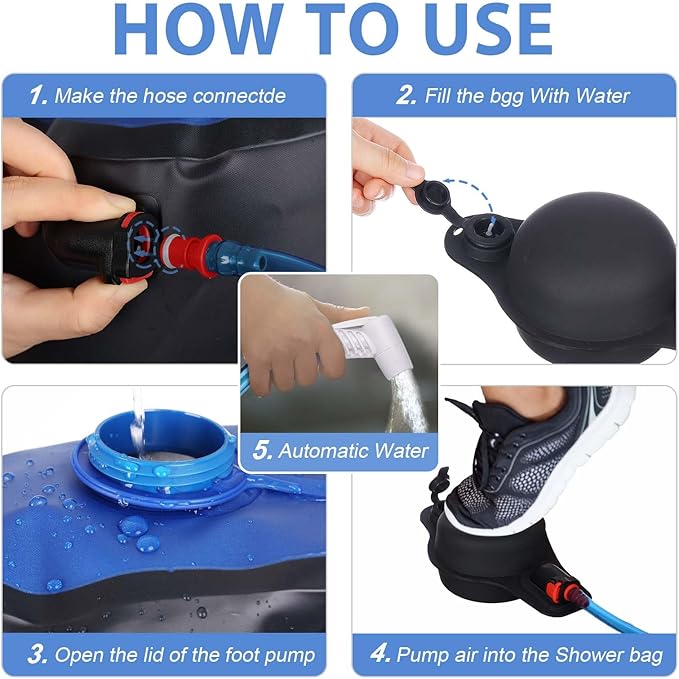 HOW TO USE

1. Make the hose connectde

2. Fill the bgg With Water

5. Automatic Water

3. Open the lid of the foot pump

4. Pump air into the Shower bag