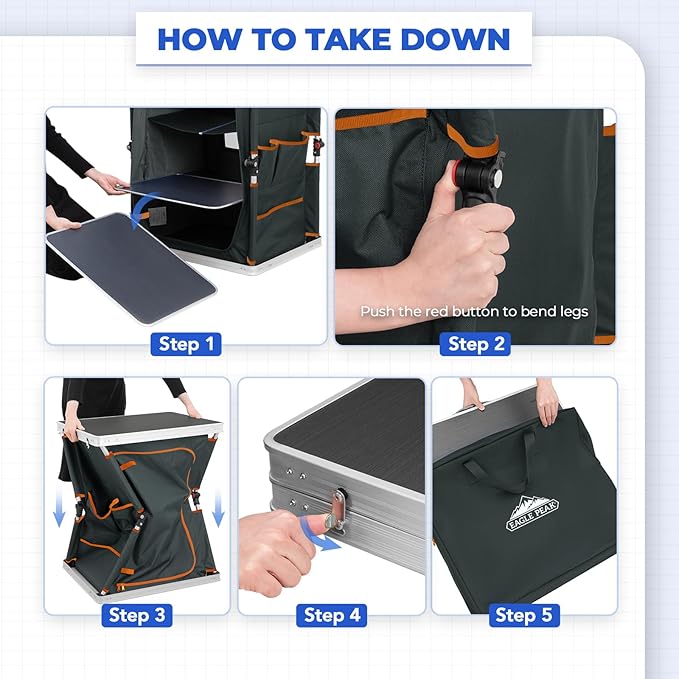 HOW TO TAKE DOWN

Step 1

Push the red button to bend legs

Step 2

Step 3

Step 4

EAGLE PEAK

Step 5