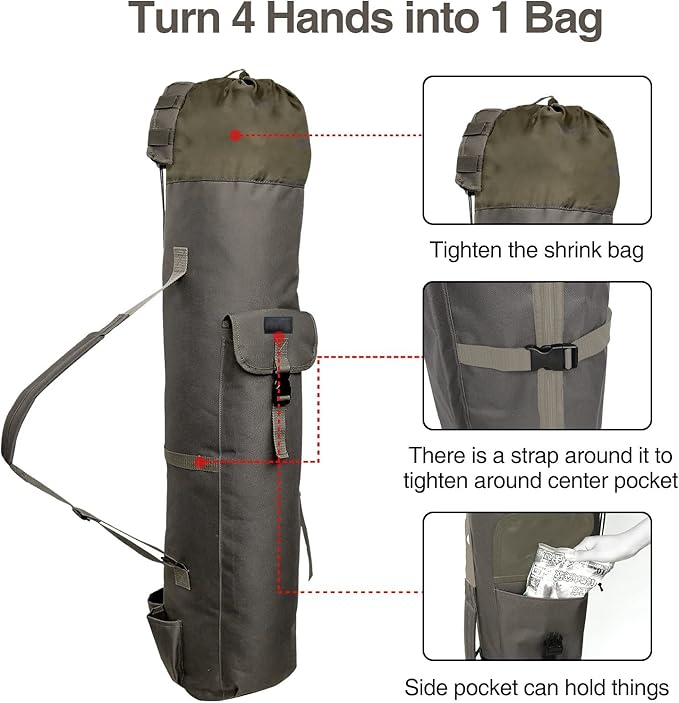 Turn 4 Hands into 1 Bag

Tighten the shrink bag

There is a strap around it to tighten around center pocket

Side pocket can hold things