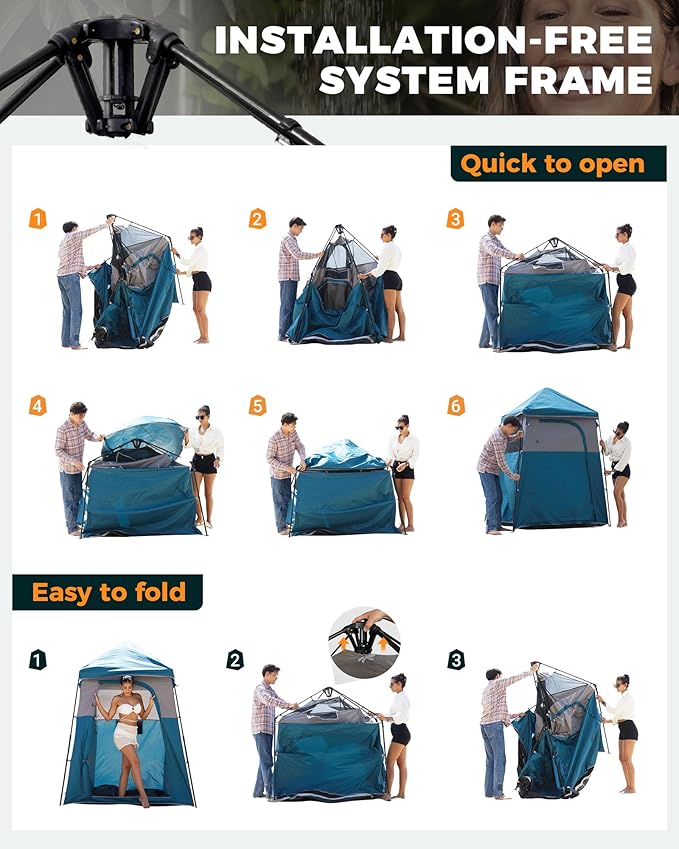 INSTALLATION-FREE SYSTEM FRAME

Quick to open

1

2

3

4

5

6

Easy to fold

1

2

3