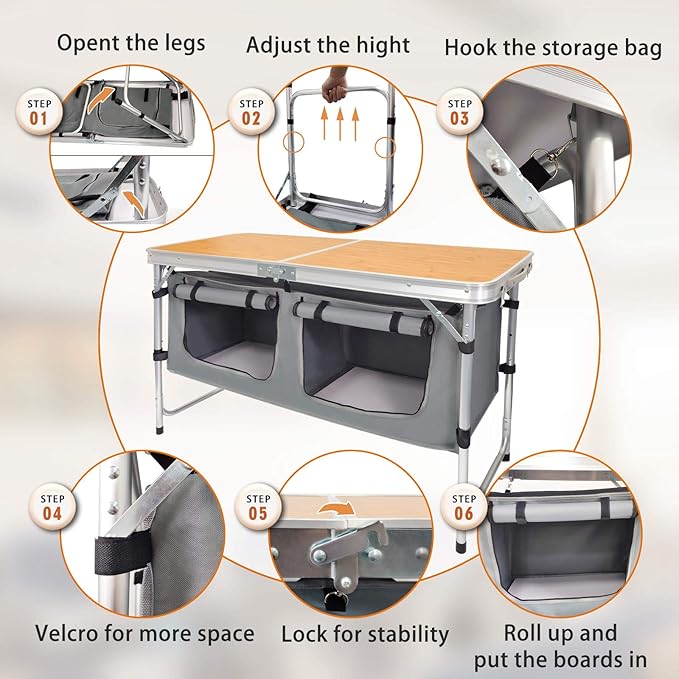 Opent the legs

STEP 01

Adjust the hight

STEP 02

Hook the storage bag

STEP 03

STEP 04

Velcro for more space

STEP 05

Lock for stability

STEP 06

Roll up and put the boards in