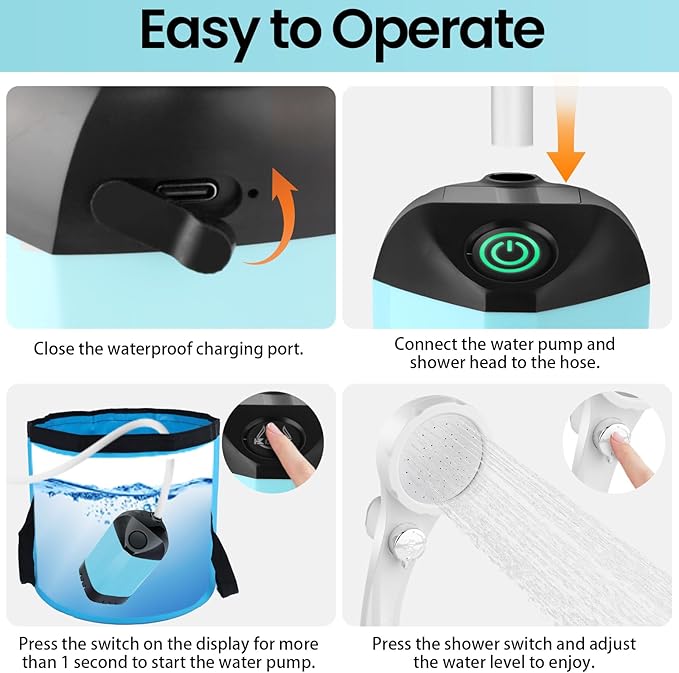 Easy to Operate

Close the waterproof charging port.

Connect the water pump and shower head to the hose.

Press the switch on the display for more than 1 second to start the water pump.

Press the shower switch and adjust the water level to enjoy.