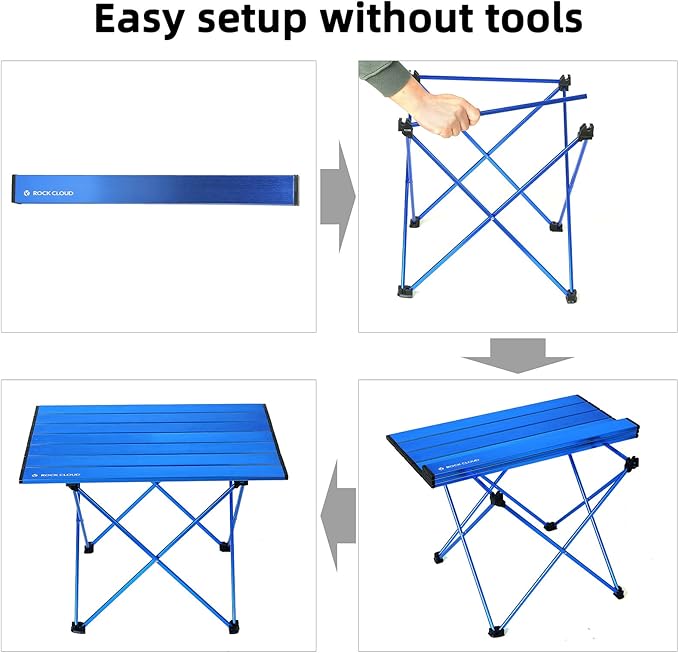 Easy setup without tools

ROCK CLOUD

ROCK CLOUD

ROCK CLOUD