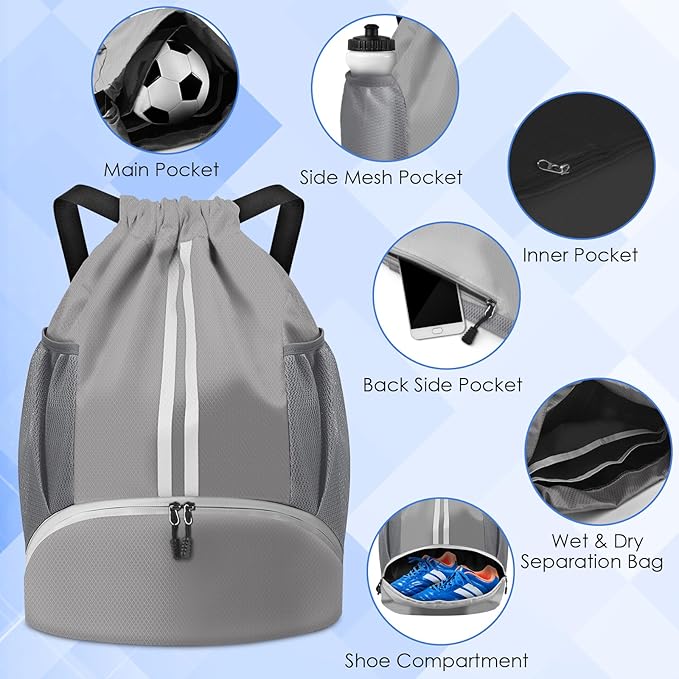 Main Pocket

Side Mesh Pocket

Inner Pocket

Back Side Pocket

Wet & Dry Separation Bag

Shoe Compartment