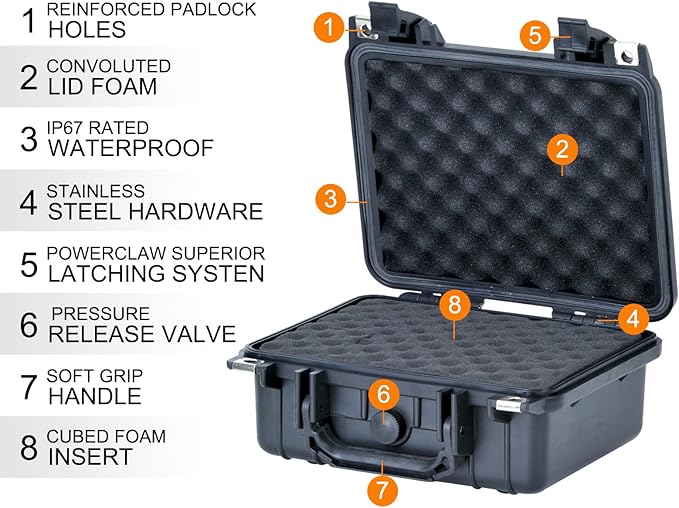 1 REINFORCED PADLOCK HOLES

2 CONVOLUTED LID FOAM

3 IP67 RATED WATERPROOF

4 STAINLESS STEEL HARDWARE

5 POWERCLAW SUPERIOR LATCHING SYSTEN

6 PRESSURE RELEASE VALVE

7 SOFT GRIP HANDLE

8 CUBED FOAM INSERT

1

5

2

3

8

4

6

7