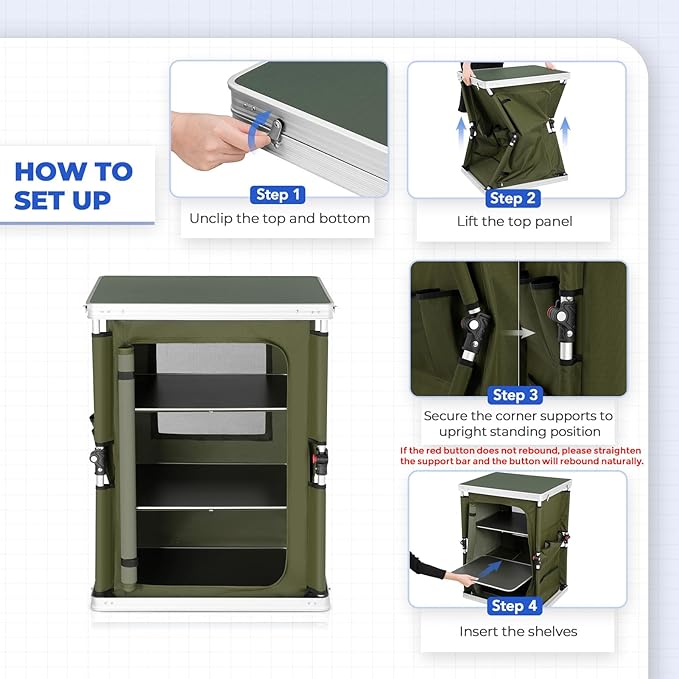 HOW TO SET UP

Step 1
Unclip the top and bottom

Step 2
Lift the top panel

Step 3
Secure the corner supports to upright standing position

If the red button does not rebound, please straighten the support bar and the button will rebound naturally.

Step 4
Insert the shelves