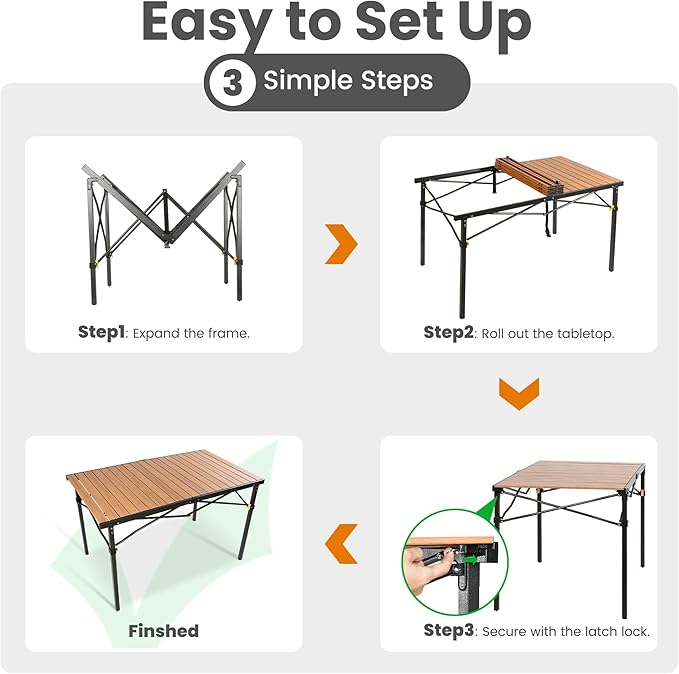 Easy to Set Up

3 Simple Steps

Step1: Expand the frame.

Step2: Roll out the tabletop.

Step3: Secure with the latch lock.

Finshed