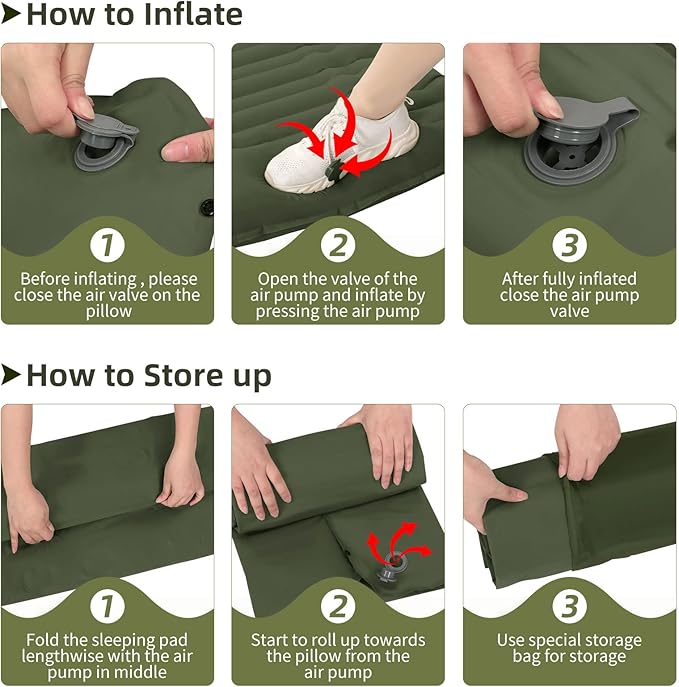 How to Inflate

1
Before inflating , please close the air valve on the pillow

2
Open the valve of the air pump and inflate by pressing the air pump

3
After fully inflated close the air pump valve

How to Store up

1
Fold the sleeping pad lengthwise with the air pump in middle

2
Start to roll up towards the pillow from the air pump

3
Use special storage bag for storage