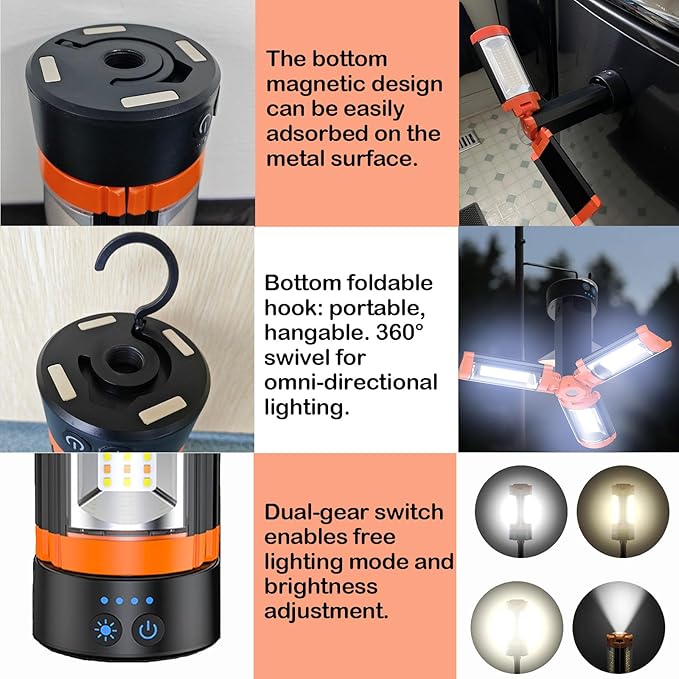 The bottom magnetic design can be easily adsorbed on the metal surface.

Bottom foldable hook: portable, hangable. 360° swivel for omni-directional lighting.

Dual-gear switch enables free lighting mode and brightness adjustment.