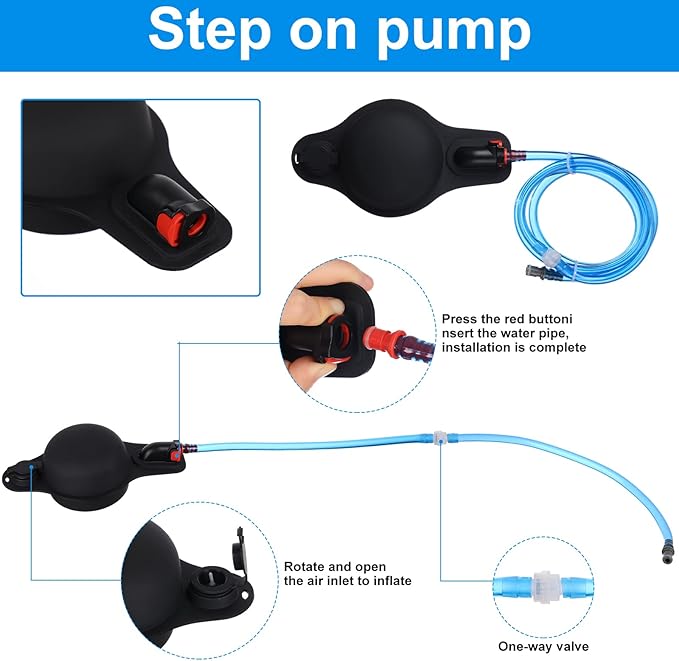 Step on pump

Press the red buttoni nsert the water pipe, installation is complete

Rotate and open the air inlet to inflate

One-way valve