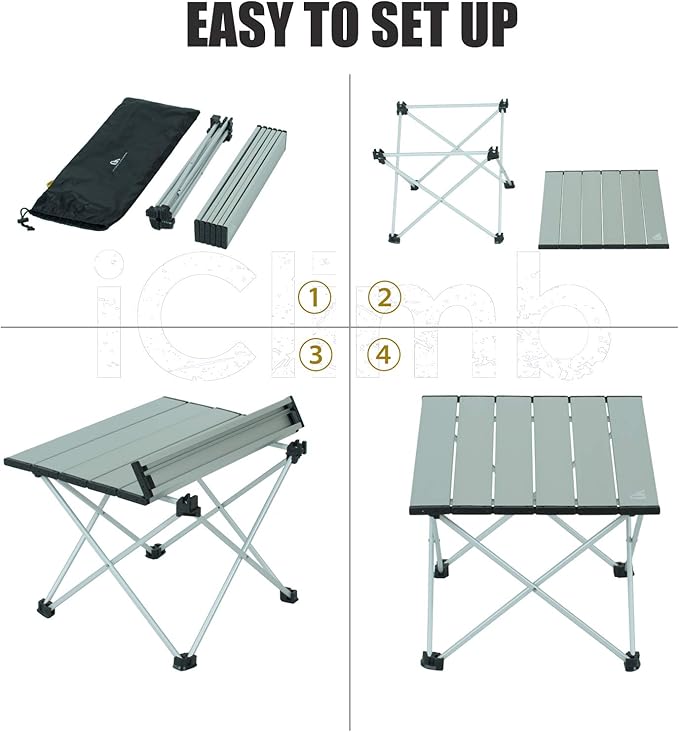 EASY TO SET UP

iClimb

1
2
3
4