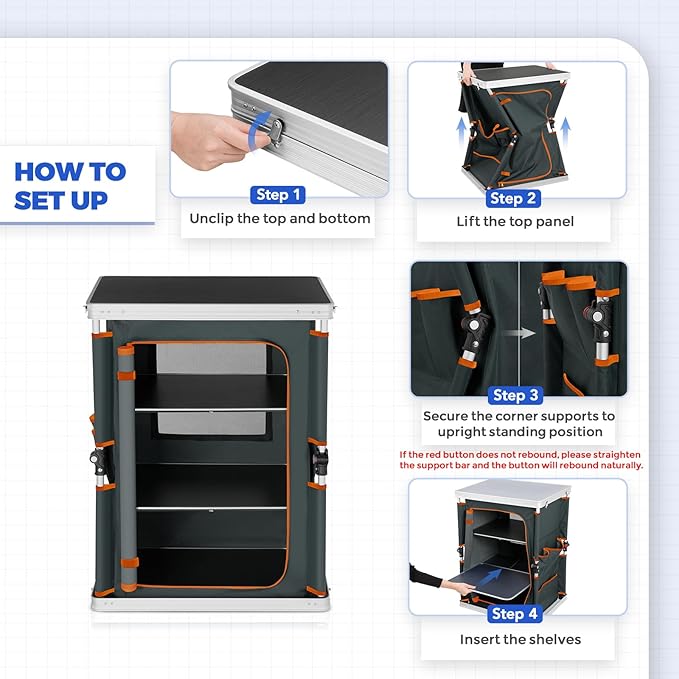 HOW TO SET UP

Step 1
Unclip the top and bottom

Step 2
Lift the top panel

Step 3
Secure the corner supports to upright standing position

If the red button does not rebound, please straighten the support bar and the button will rebound naturally.

Step 4
Insert the shelves