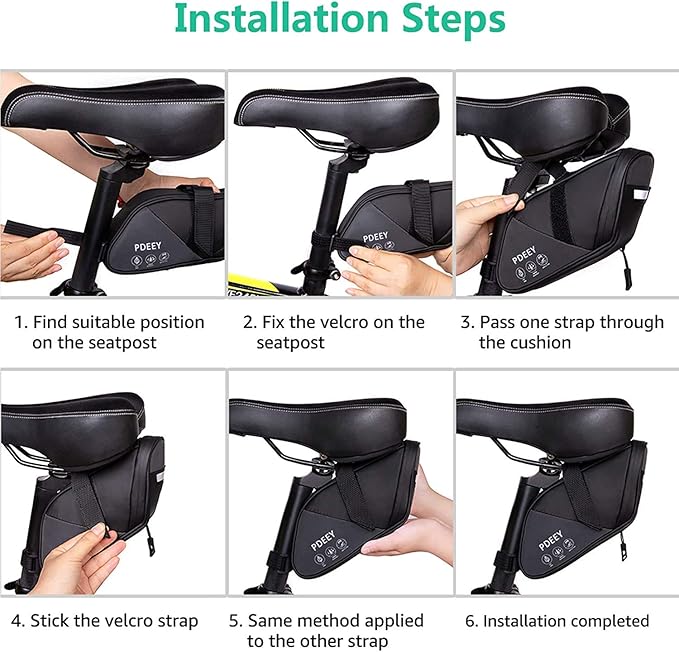 Installation Steps

PDEEY

PDEEY

PDEEY

1. Find suitable position on the seatpost

2. Fix the velcro on the seatpost

3. Pass one strap through the cushion

PDEEY

PDEEY

4. Stick the velcro strap

5. Same method applied to the other strap

6. Installation completed