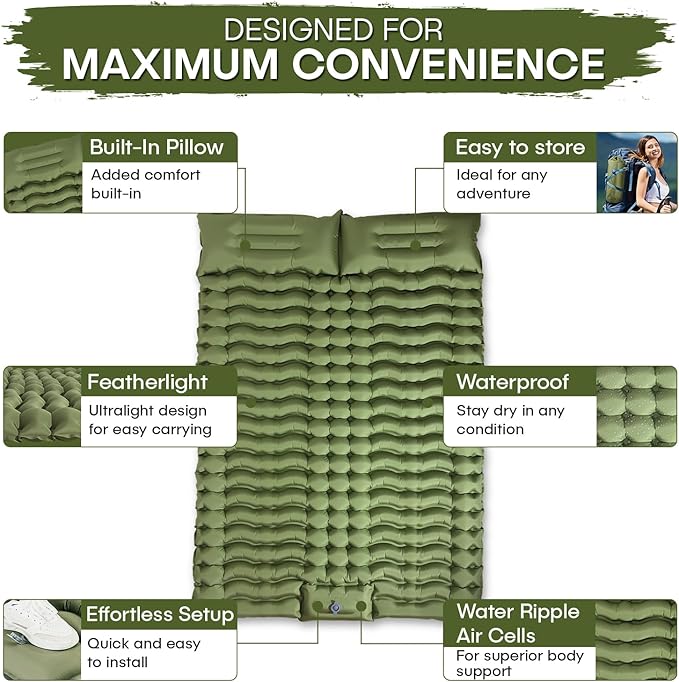 DESIGNED FOR
MAXIMUM CONVENIENCE

Built-In Pillow
Added comfort built-in

Easy to store
Ideal for any adventure

Featherlight
Ultralight design for easy carrying

Waterproof
Stay dry in any condition

Effortless Setup
Quick and easy to install

Water Ripple Air Cells
For superior body support