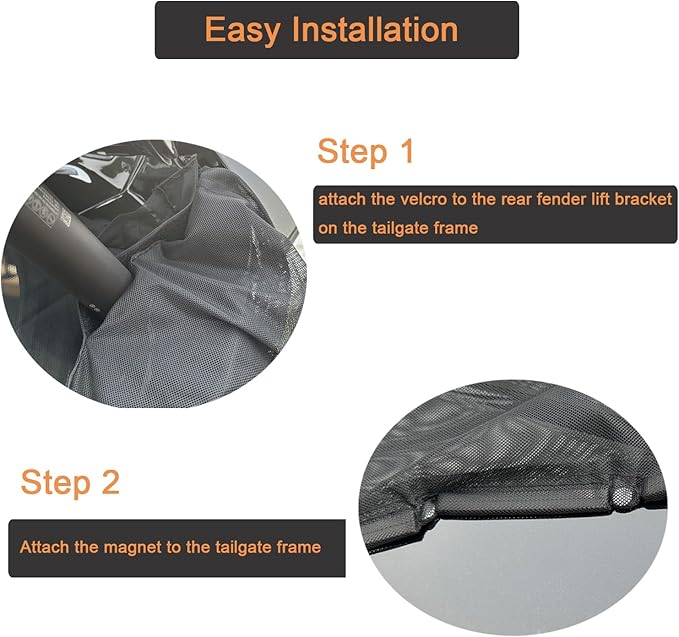 Easy Installation

Step 1

attach the velcro to the rear fender lift bracket on the tailgate frame

Step 2

Attach the magnet to the tailgate frame