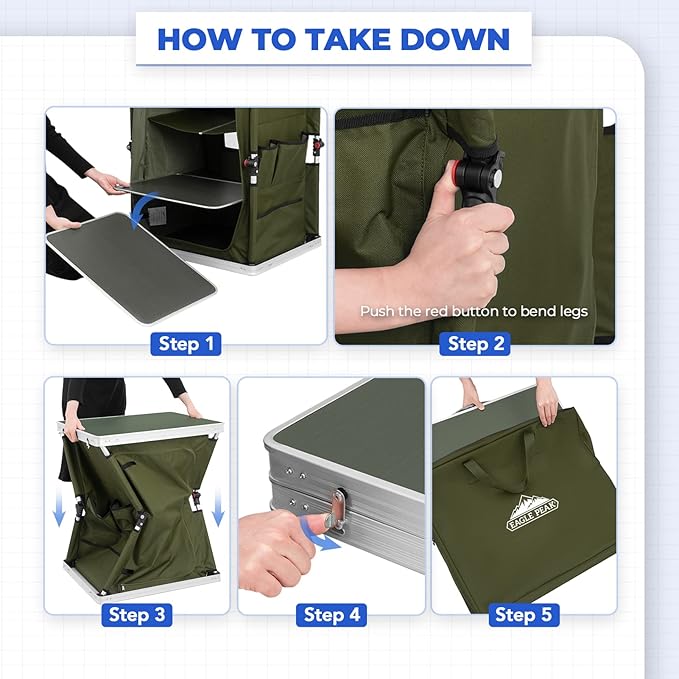 HOW TO TAKE DOWN

Step 1

Push the red button to bend legs

Step 2

Step 3

Step 4

EAGLE PEAK

Step 5