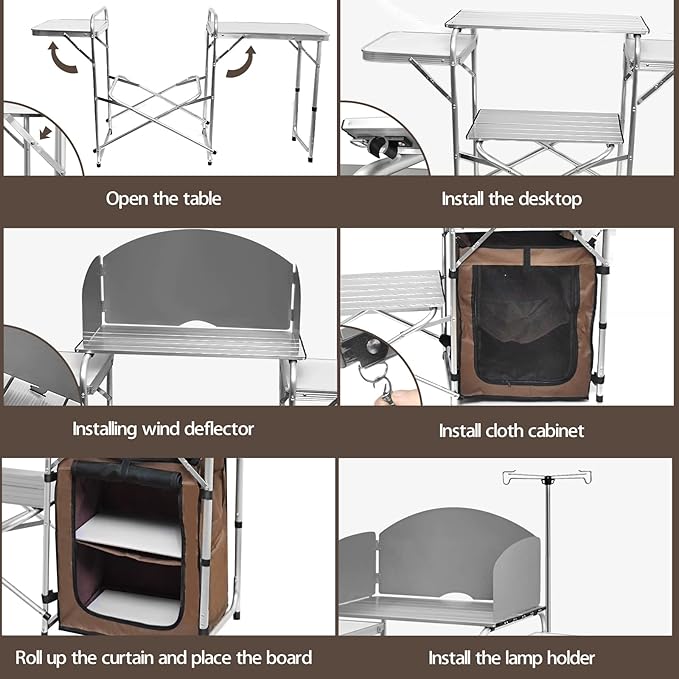 Open the table

Install the desktop

Installing wind deflector

Install cloth cabinet

Roll up the curtain and place the board

Install the lamp holder