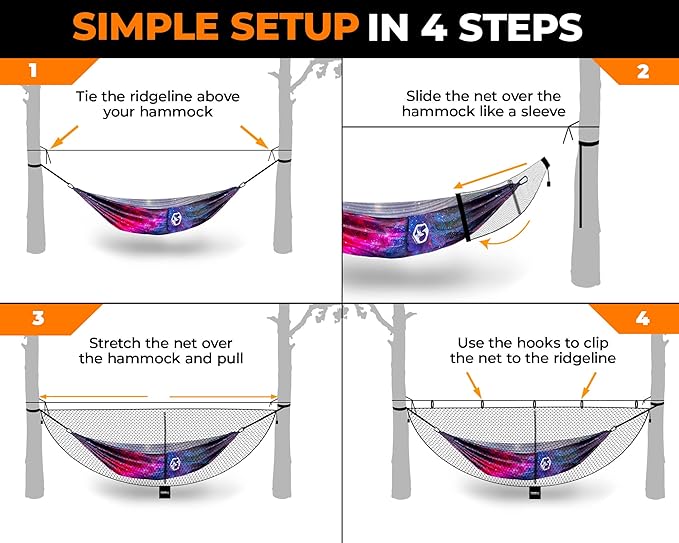 SIMPLE SETUP IN 4 STEPS

1

Tie the ridgeline above your hammock

2

Slide the net over the hammock like a sleeve

3

Stretch the net over the hammock and pull

4

Use the hooks to clip the net to the ridgeline