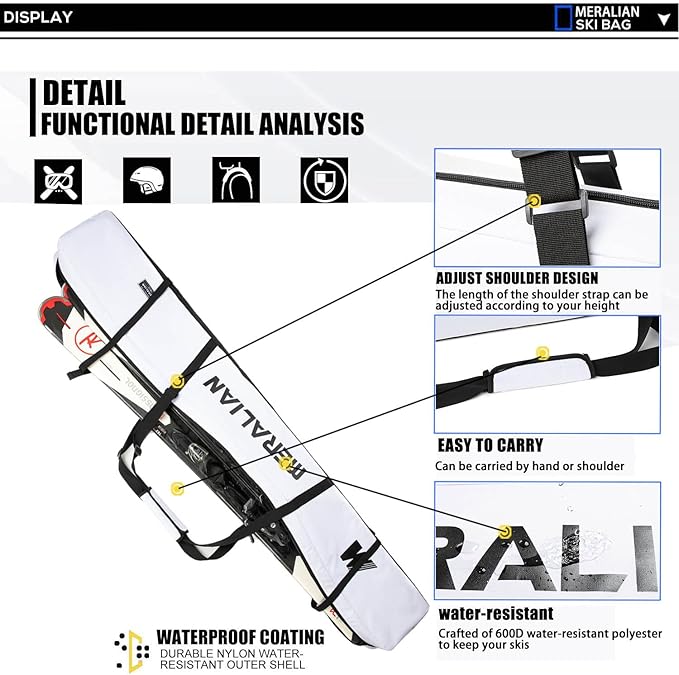 DISPLAY

MERALIAN SKI BAG

DETAIL
FUNCTIONAL DETAIL ANALYSIS

MERALIAN

ADJUST SHOULDER DESIGN
The length of the shoulder strap can be adjusted according to your height

EASY TO CARRY
Can be carried by hand or shoulder

RALI

water-resistant
Crafted of 600D water-resistant polyester to keep your skis

WATERPROOF COATING
DURABLE NYLON WATER-RESISTANT OUTER SHELL