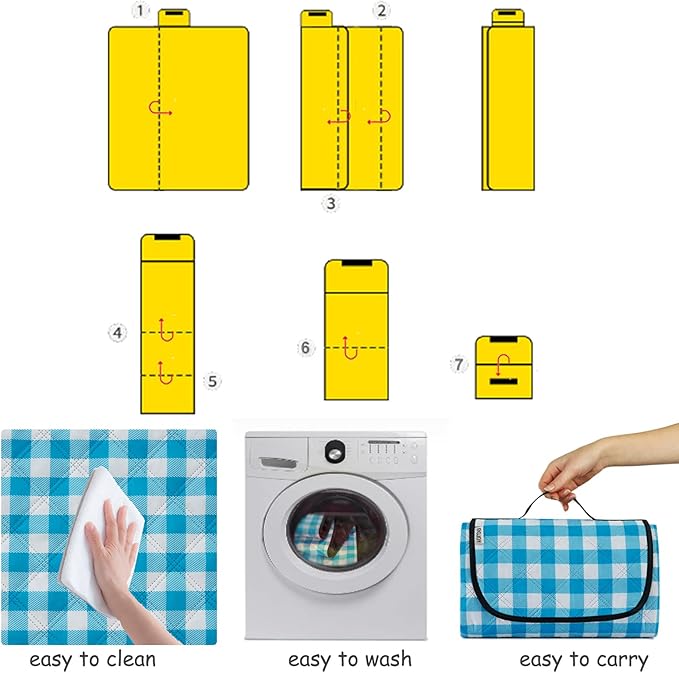 1
2
3
4
5
6
7
easy to clean
easy to wash
easy to carry