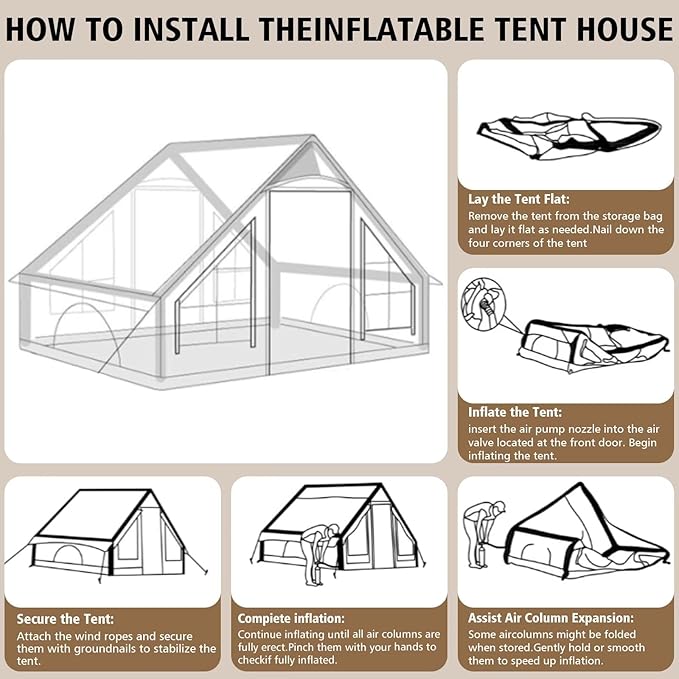 HOW TO INSTALL THEINFLATABLE TENT HOUSE

Lay the Tent Flat:
Remove the tent from the storage bag and lay it flat as needed.Nail down the four corners of the tent

Inflate the Tent:
insert the air pump nozzle into the air valve located at the front door. Begin inflating the tent.

Secure the Tent:
Attach the wind ropes and secure them with groundnails to stabilize the tent.

Compiete inflation:
Continue inflating until all air columns are fully erect.Pinch them with your hands to checkif fully inflated.

Assist Air Column Expansion:
Some aircolumns might be folded when stored.Gently hold or smooth them to speed up inflation.