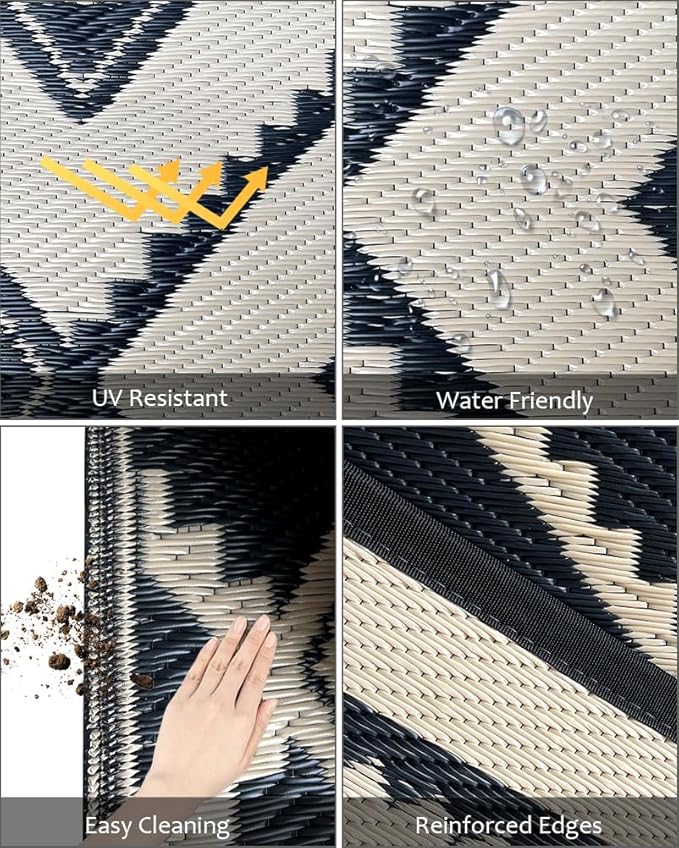 UV Resistant

Water Friendly

Easy Cleaning

Reinforced Edges