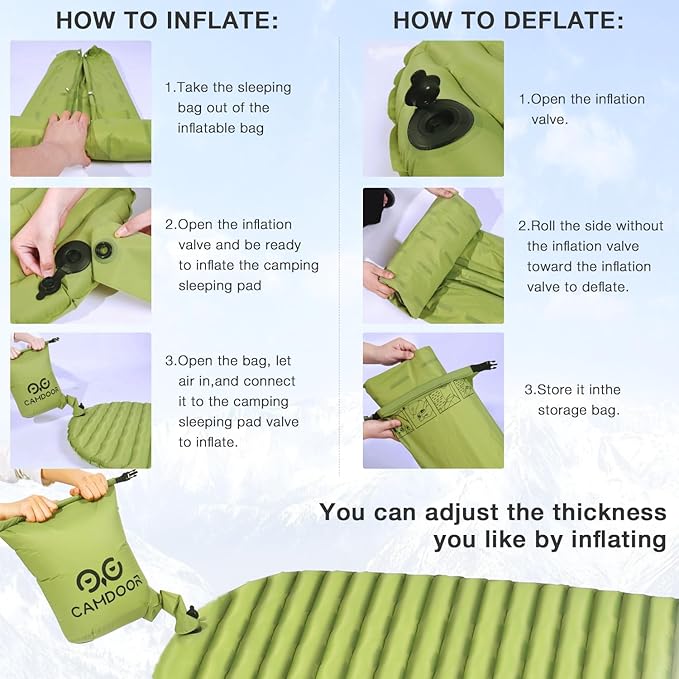 HOW TO INFLATE:

1.Take the sleeping bag out of the inflatable bag

2.Open the inflation valve and be ready to inflate the camping sleeping pad

CAMDOOR

3.Open the bag, let air in,and connect it to the camping sleeping pad valve to inflate.

HOW TO DEFLATE:

1.Open the inflation valve.

2.Roll the side without the inflation valve toward the inflation valve to deflate.

3.Store it inthe storage bag.

You can adjust the thickness you like by inflating

CAMDOOR