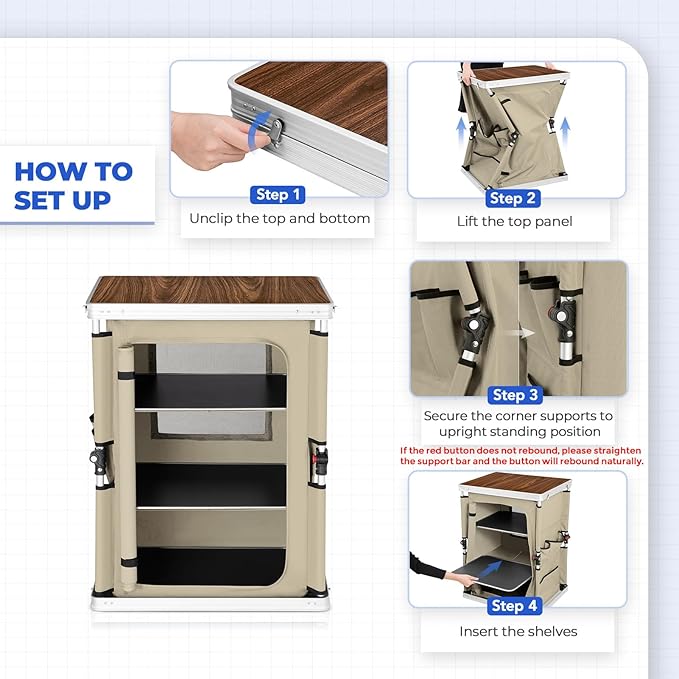 HOW TO SET UP

Step 1
Unclip the top and bottom

Step 2
Lift the top panel

Step 3
Secure the corner supports to upright standing position

If the red button does not rebound, please straighten the support bar and the button will rebound naturally.

Step 4
Insert the shelves