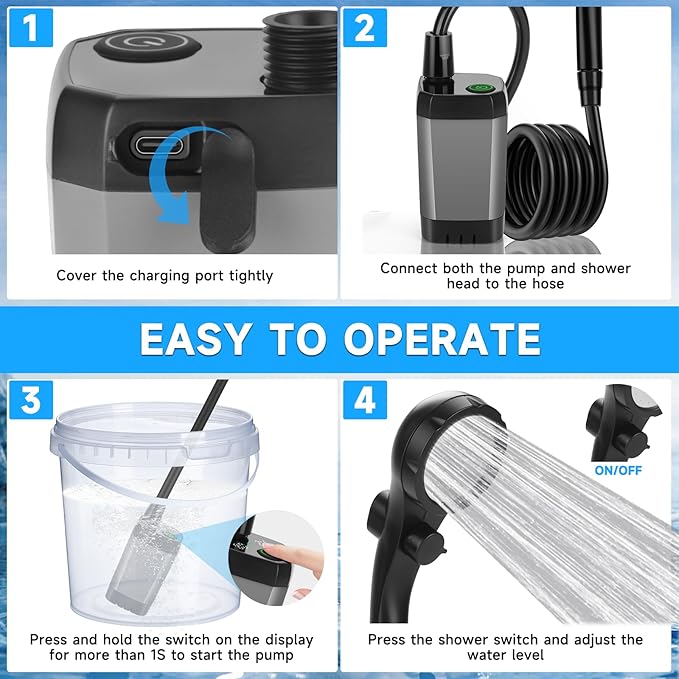 1

Cover the charging port tightly

2

Connect both the pump and shower head to the hose

EASY TO OPERATE

3

Press and hold the switch on the display for more than 1S to start the pump

4

ON/OFF

Press the shower switch and adjust the water level