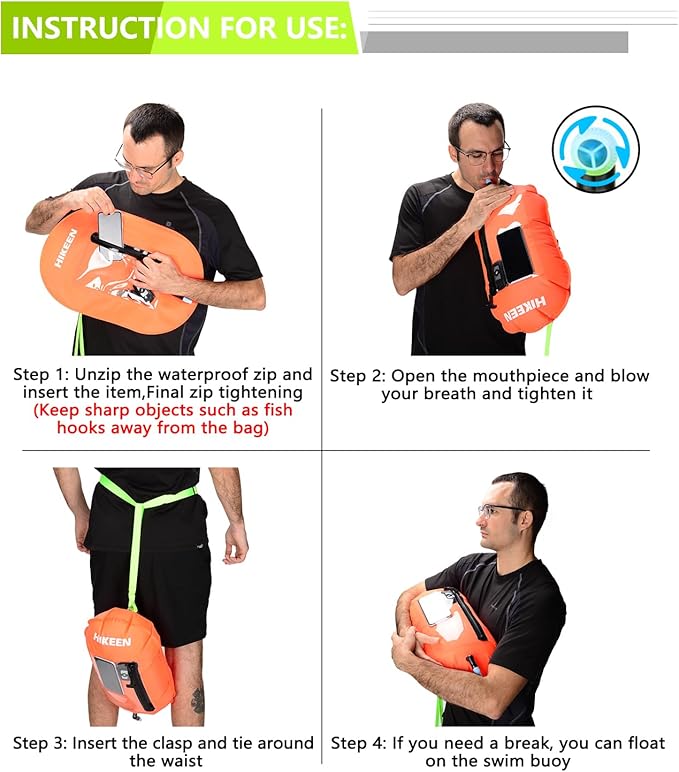 INSTRUCTION FOR USE:

HIKEEN

Step 1: Unzip the waterproof zip and insert the item,Final zip tightening
(Keep sharp objects such as fish hooks away from the bag)

HIKEEN

Step 2: Open the mouthpiece and blow your breath and tighten it

HIKEEN

Step 3: Insert the clasp and tie around the waist

Step 4: If you need a break, you can float on the swim buoy