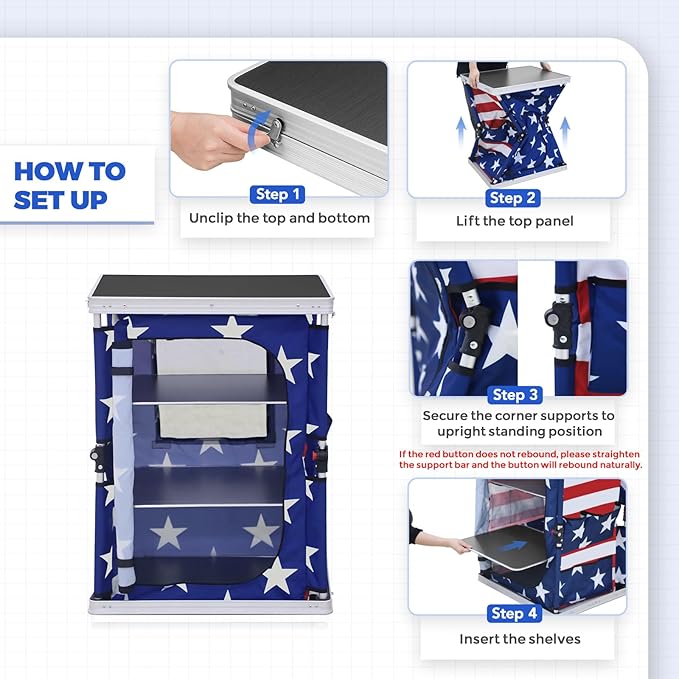 HOW TO SET UP

Step 1

Unclip the top and bottom

Step 2

Lift the top panel

Step 3

Secure the corner supports to upright standing position

If the red button does not rebound, please straighten the support bar and the button will rebound naturally.

Step 4

Insert the shelves