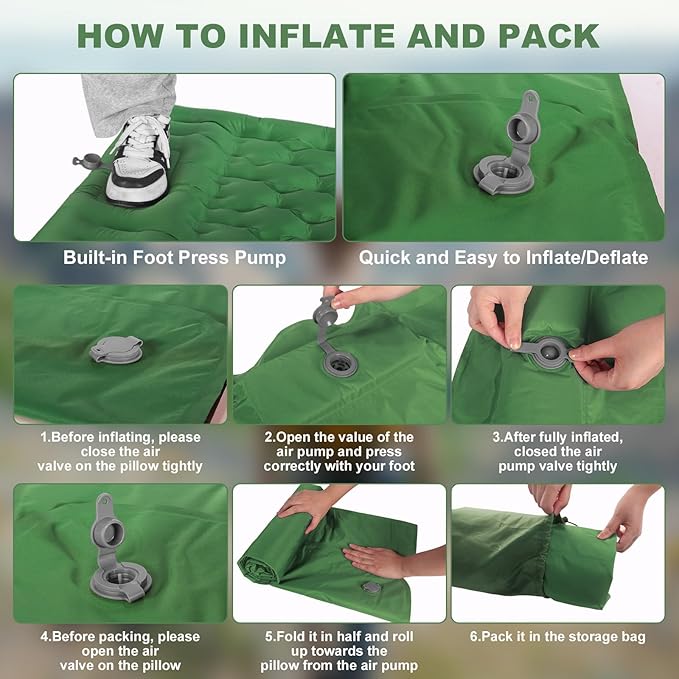 HOW TO INFLATE AND PACK

Built-in Foot Press Pump

Quick and Easy to Inflate/Deflate

1.Before inflating, please close the air valve on the pillow tightly

2.Open the value of the air pump and press correctly with your foot

3.After fully inflated, closed the air pump valve tightly

4.Before packing, please open the air valve on the pillow

5.Fold it in half and roll up towards the pillow from the air pump

6.Pack it in the storage bag