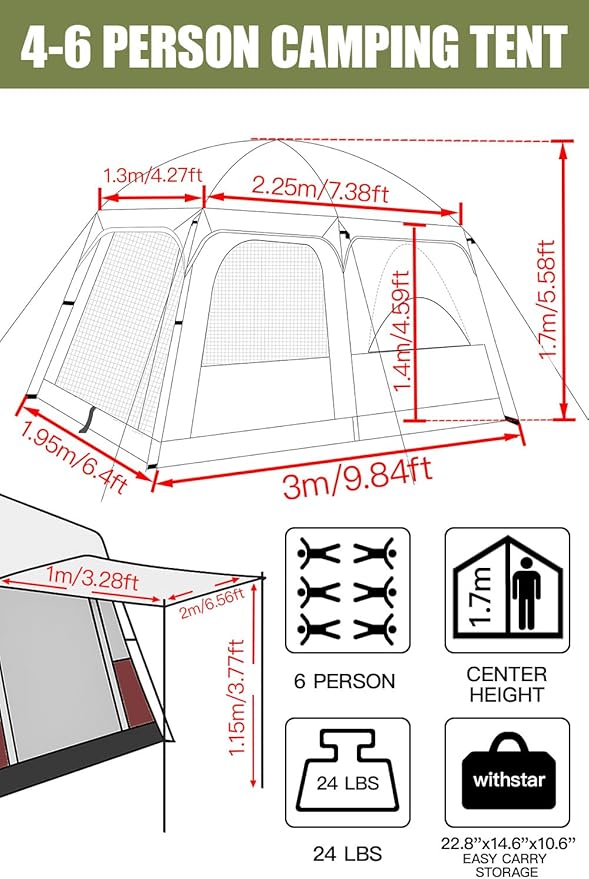 4-6 PERSON CAMPING TENT

1.3m/4.27ft

2.25m/7.38ft

1.7m/5.58ft

1.4m/4.59ft

1.95m/6.4ft

3m/9.84ft

1m/3.28ft

2m/6.56ft

1.15m/3.77ft

6 PERSON

1.7m

CENTER HEIGHT

24 LBS

24 LBS

withstar

22.8"x14.6"x10.6"
EASY CARRY STORAGE