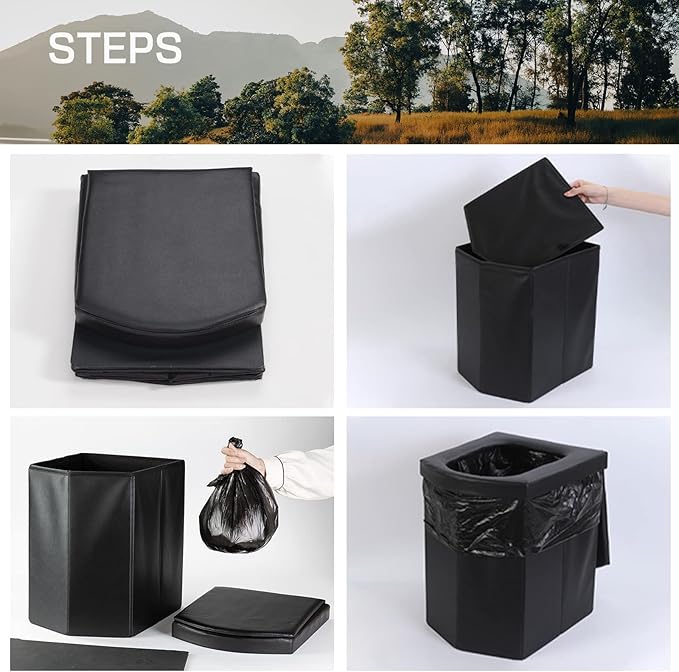 STEPS