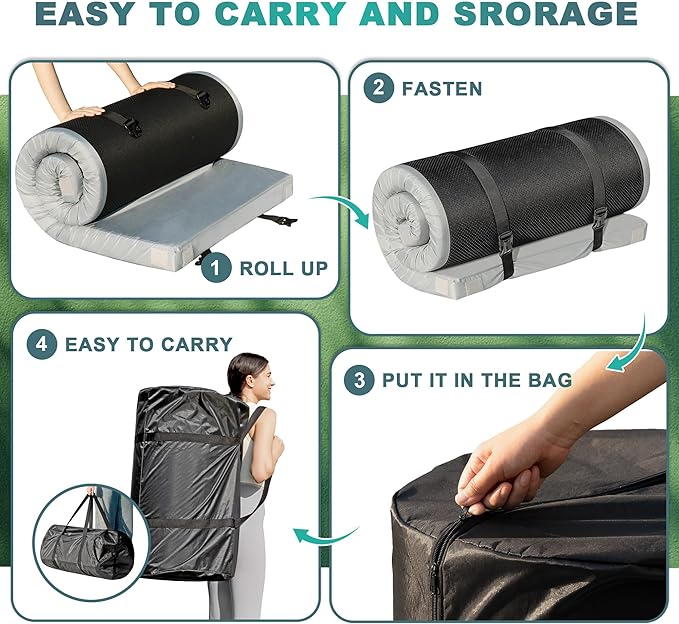 EASY TO CARRY AND SRORAGE

1 ROLL UP

2 FASTEN

3 PUT IT IN THE BAG

4 EASY TO CARRY