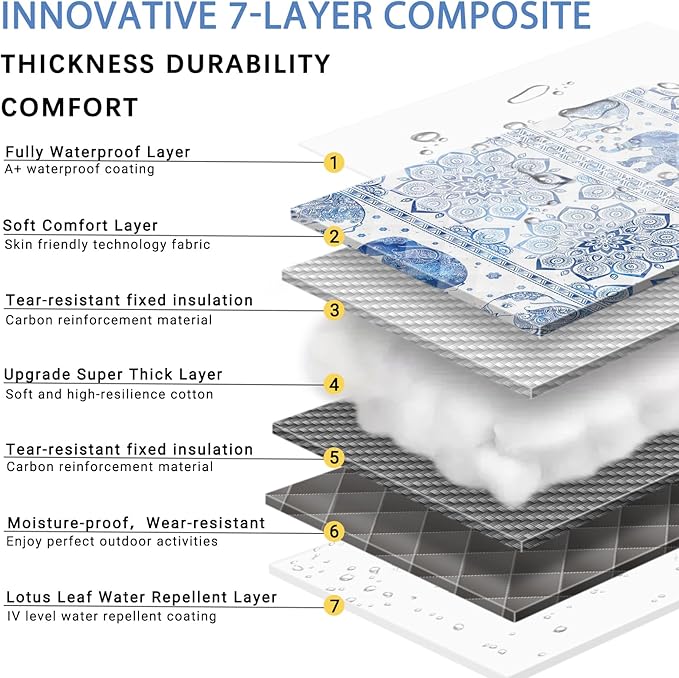 INNOVATIVE 7-LAYER COMPOSITE

THICKNESS DURABILITY

COMFORT

Fully Waterproof Layer
A+ waterproof coating
1

Soft Comfort Layer
Skin friendly technology fabric
2

Tear-resistant fixed insulation
Carbon reinforcement material
3

Upgrade Super Thick Layer
Soft and high-resilience cotton
4

Tear-resistant fixed insulation
Carbon reinforcement material
5

Moisture-proof, Wear-resistant
Enjoy perfect outdoor activities
6

Lotus Leaf Water Repellent Layer
IV level water repellent coating
7