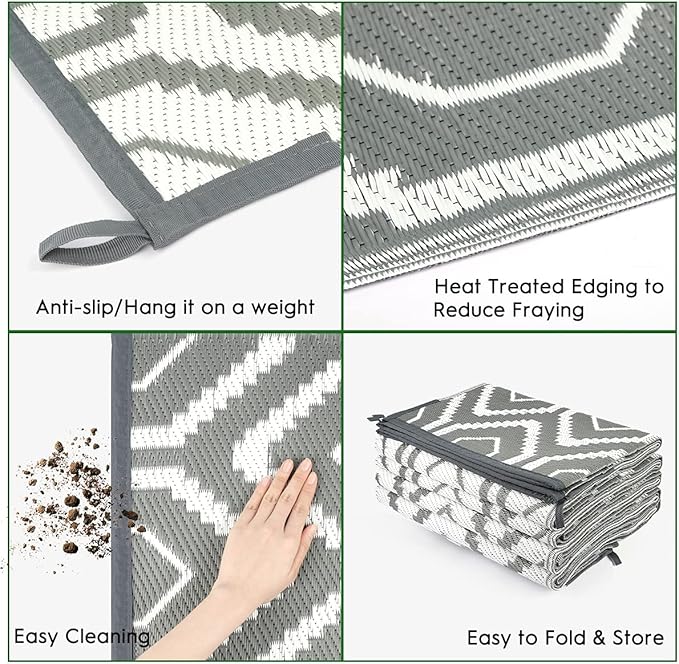 Anti-slip/Hang it on a weight

Heat Treated Edging to Reduce Fraying

Easy Cleaning

Easy to Fold & Store