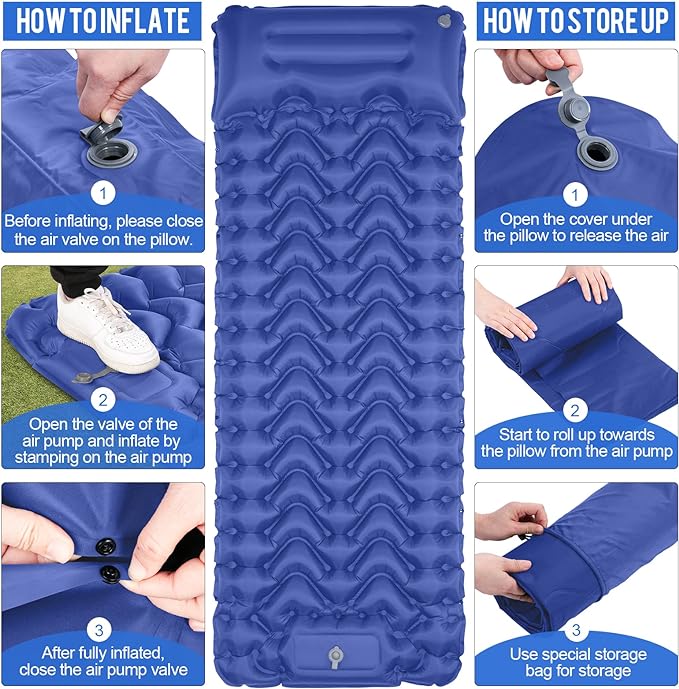 HOW TO INFLATE

1
Before inflating, please close the air valve on the pillow.

2
Open the valve of the air pump and inflate by stamping on the air pump

3
After fully inflated, close the air pump valve

HOW TO STORE UP

1
Open the cover under the pillow to release the air

2
Start to roll up towards the pillow from the air pump

3
Use special storage bag for storage