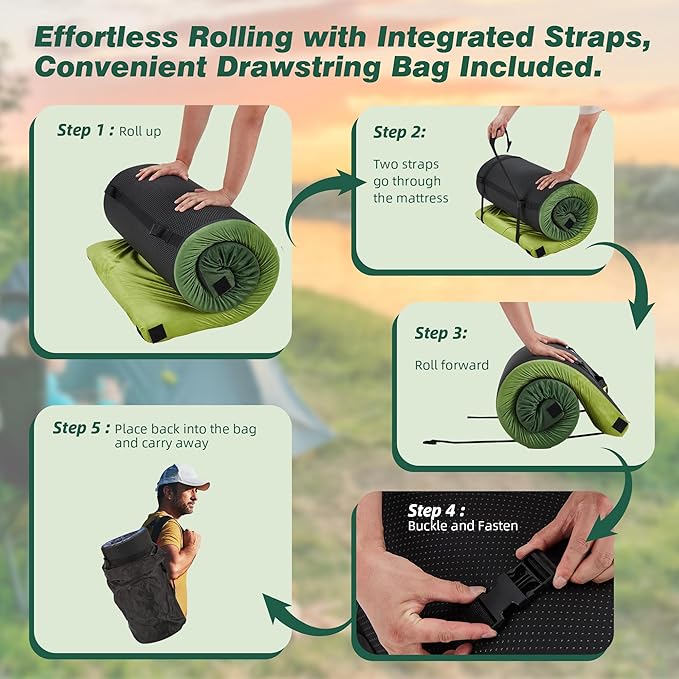 Effortless Rolling with Integrated Straps, Convenient Drawstring Bag Included.

Step 1 : Roll up

Step 2:
Two straps go through the mattress

Step 3:
Roll forward

Step 4 :
Buckle and Fasten

Step 5 : Place back into the bag and carry away