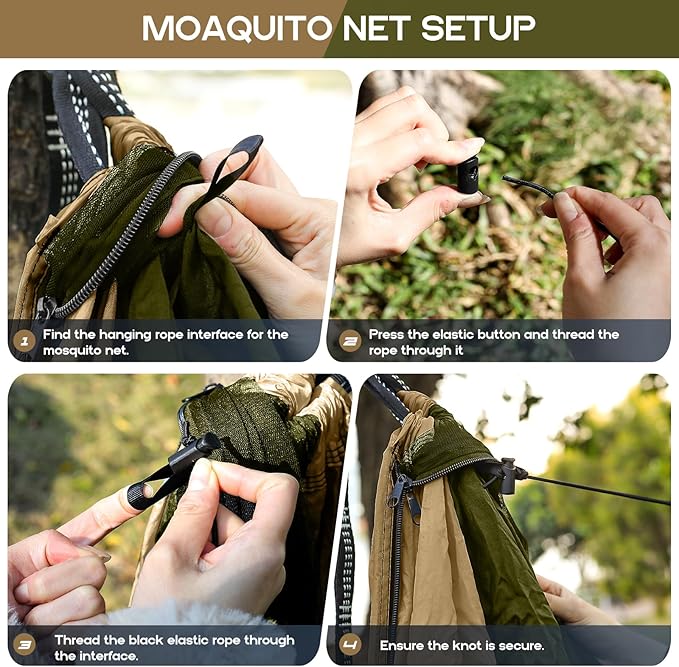 MOAQUITO NET SETUP

1 Find the hanging rope interface for the mosquito net.

2 Press the elastic button and thread the rope through it

3 Thread the black elastic rope through the interface.

4 Ensure the knot is secure.