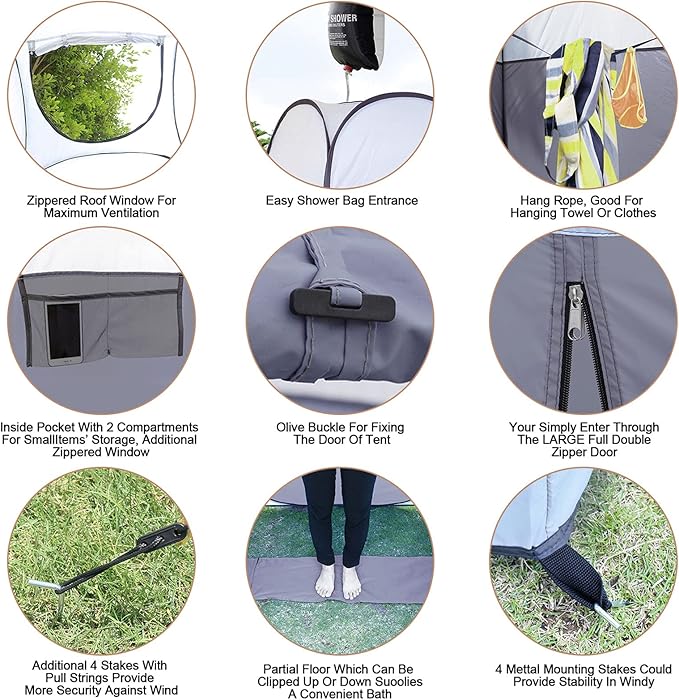 SHOWER

Zippered Roof Window For Maximum Ventilation

Easy Shower Bag Entrance

Hang Rope, Good For Hanging Towel Or Clothes

Inside Pocket With 2 Compartments For SmallItems' Storage, Additional Zippered Window

Olive Buckle For Fixing The Door Of Tent

Your Simply Enter Through The LARGE Full Double Zipper Door

Additional 4 Stakes With Pull Strings Provide More Security Against Wind

Partial Floor Which Can Be Clipped Up Or Down Suoolies A Convenient Bath

4 Mettal Mounting Stakes Could Provide Stability In Windy