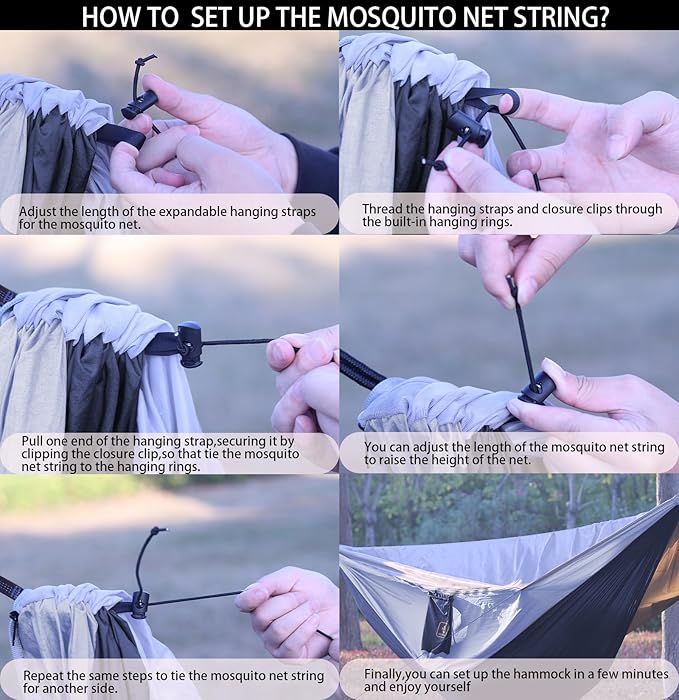 HOW TO SET UP THE MOSQUITO NET STRING?

Adjust the length of the expandable hanging straps for the mosquito net.

Thread the hanging straps and closure clips through the built-in hanging rings.

Pull one end of the hanging strap,securing it by clipping the closure clip,so that tie the mosquito net string to the hanging rings.

You can adjust the length of the mosquito net string to raise the height of the net.

Repeat the same steps to tie the mosquito net string for another side.

Finally,you can set up the hammock in a few minutes and enjoy yourself