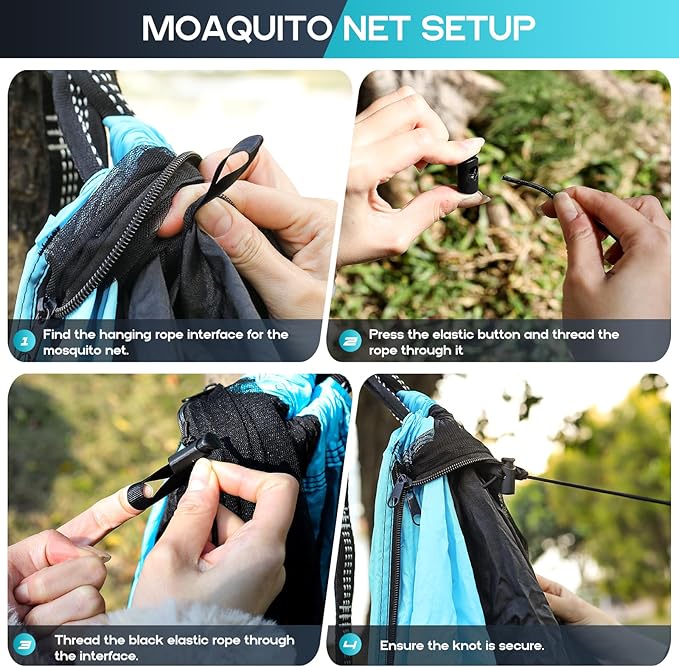 MOAQUITO NET SETUP

1 Find the hanging rope interface for the mosquito net.

2 Press the elastic button and thread the rope through it

3 Thread the black elastic rope through the interface.

4 Ensure the knot is secure.