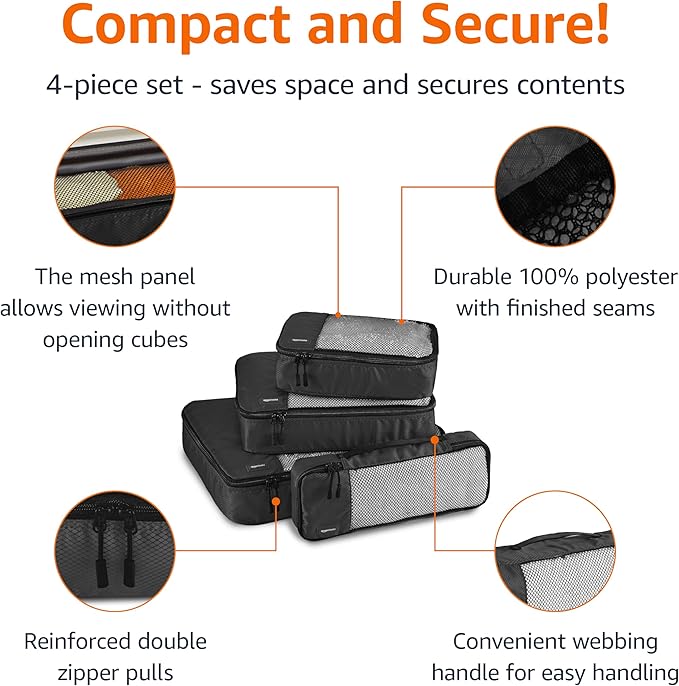 Compact and Secure!

4-piece set - saves space and secures contents

The mesh panel allows viewing without opening cubes

Durable 100% polyester with finished seams

Reinforced double zipper pulls

Convenient webbing handle for easy handling