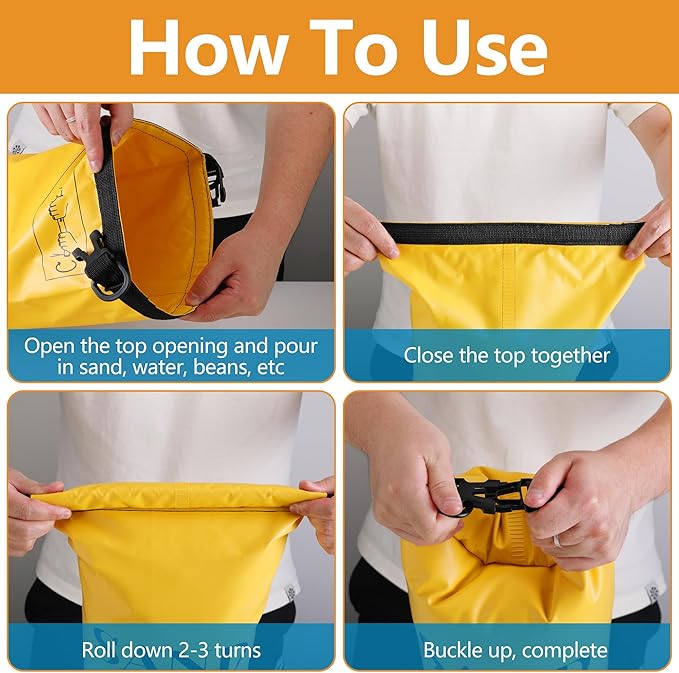 How To Use

Open the top opening and pour in sand, water, beans, etc

Close the top together

Roll down 2-3 turns

Buckle up, complete