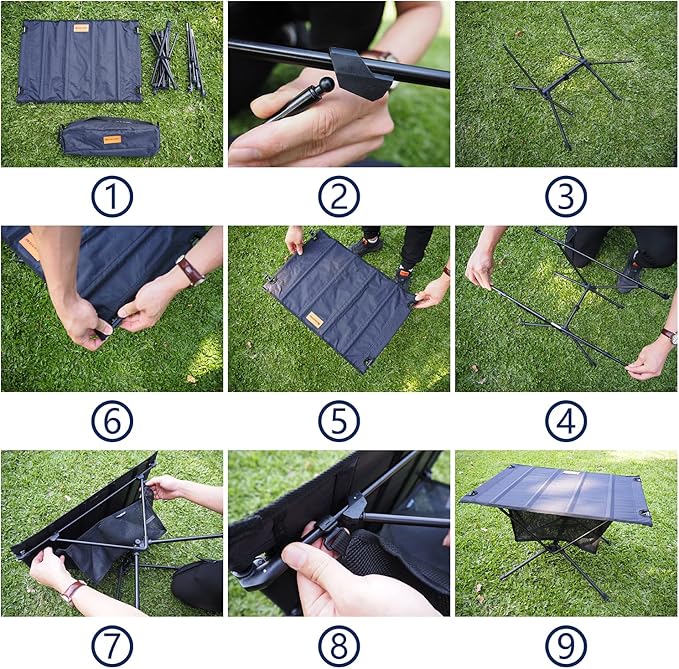 ①

②

③

⑥

⑤

④

⑦

⑧

⑨